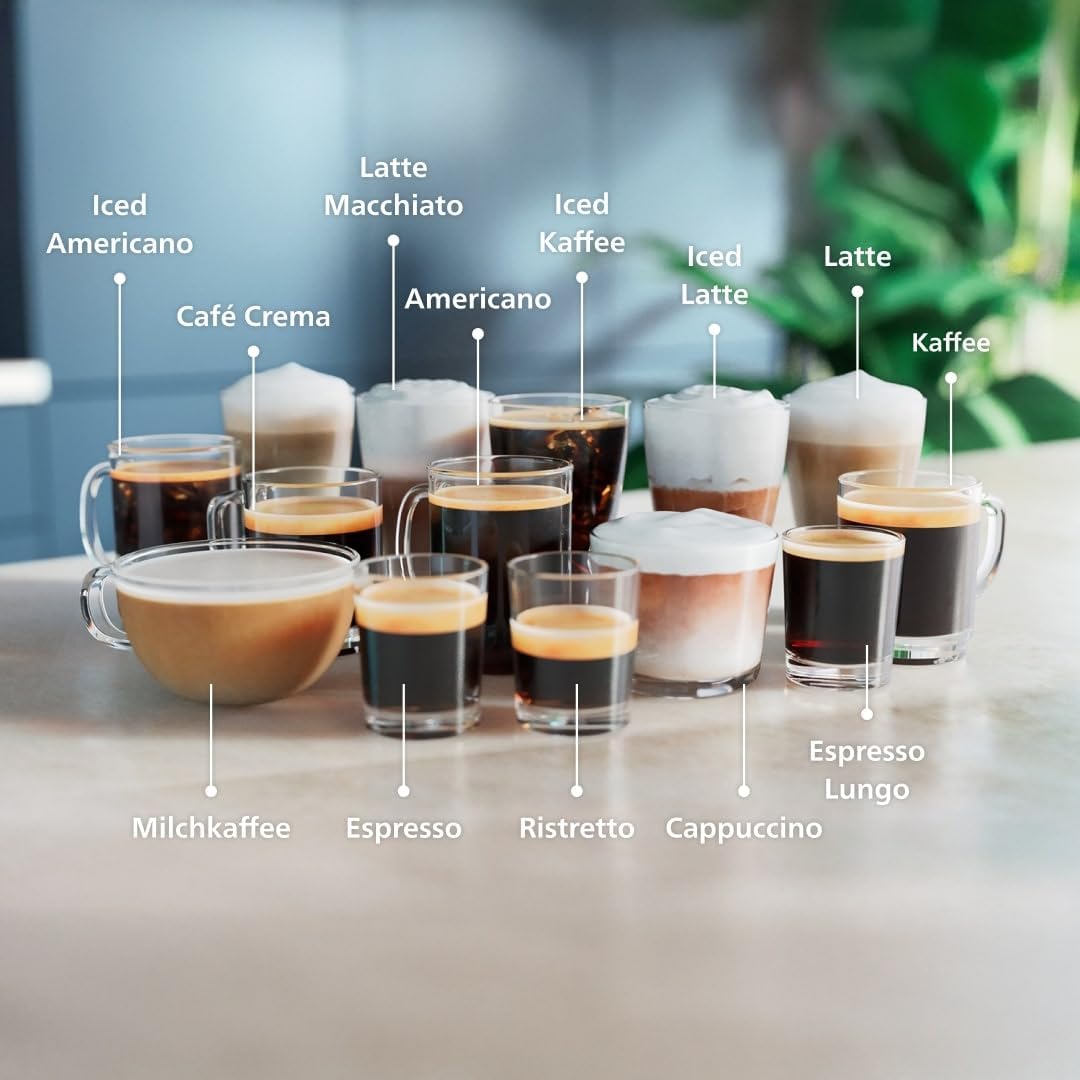 Iced Americano

Café Crema

Latte Macchiato

Americano

Iced Kaffee

Iced Latte

Latte

Kaffee

Milchkaffee

Espresso

Ristretto

Cappuccino

Espresso Lungo