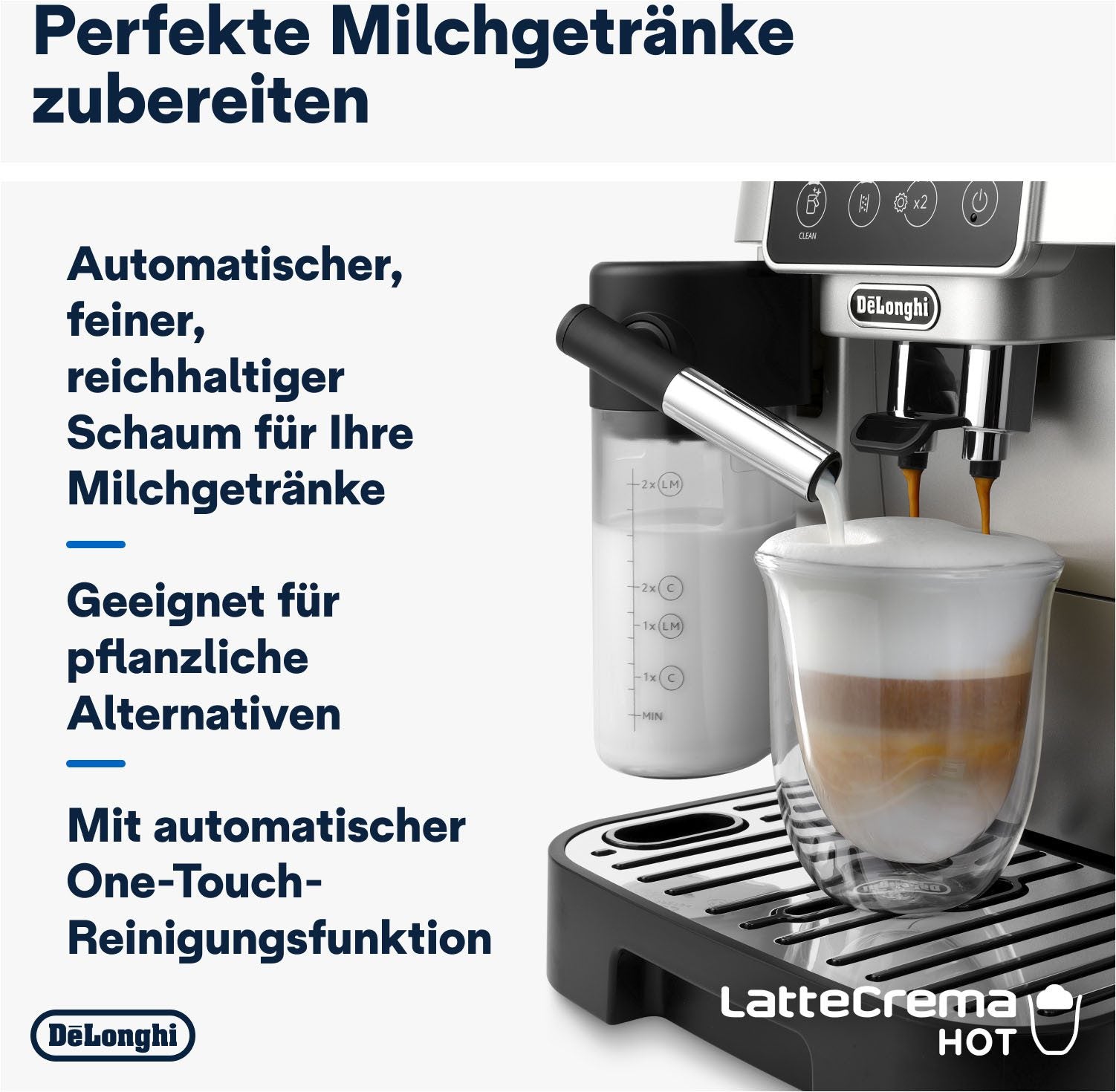 Perfekte Milchgetränke zubereiten

Automatischer, feiner, reichhaltiger Schaum für Ihre Milchgetränke

Geeignet für pflanzliche Alternativen

Mit automatischer One-Touch-Reinigungsfunktion

DēLonghi

CLEAN

x2

DēLonghi

2x LM

2x C

1x LM

1x C

MIN

LatteCrema HOT